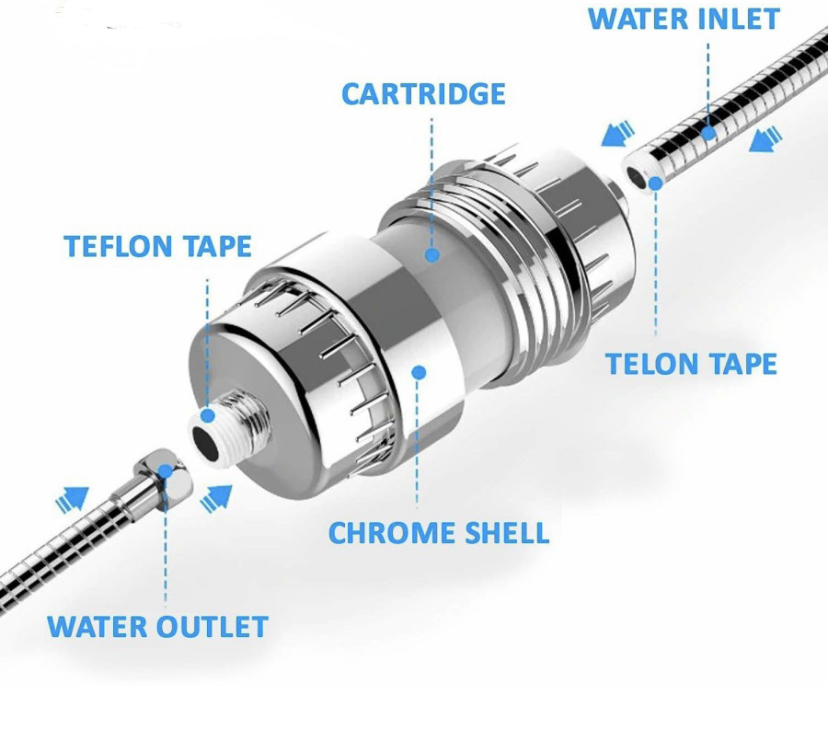 WATER INLET

CARTRIDGE

TEFLON TAPE

TELON TAPE

CHROME SHELL

WATER OUTLET